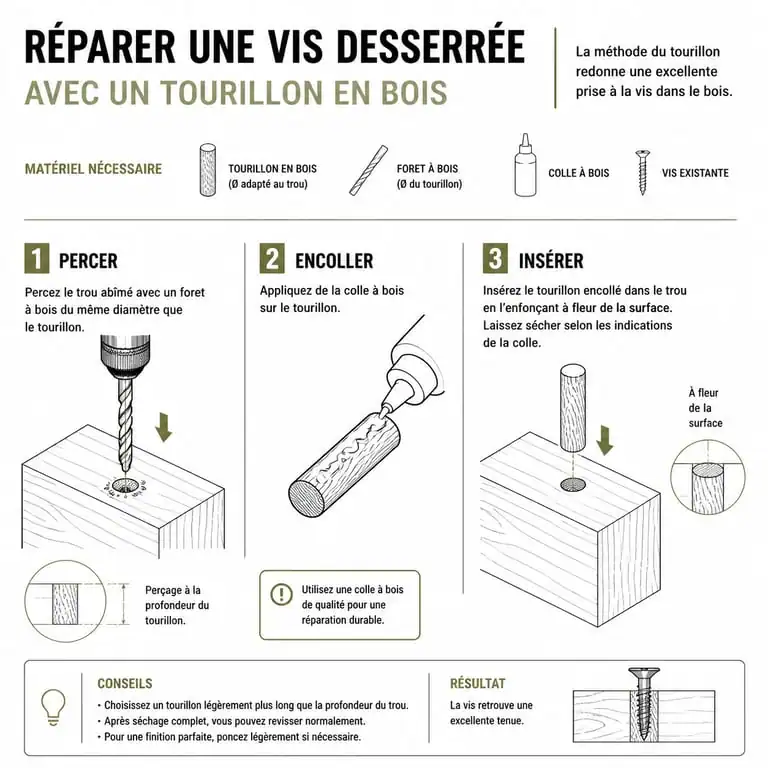 RÉPARER UNE VIS DESSERRÉE
AVEC UN TOURILLON EN BOIS

La méthode du tourillon redonne une excellente prise à la vis dans le bois.

MATÉRIEL NÉCESSAIRE

TOURILLON EN BOIS
(Ø adapté au trou)

FORET À BOIS
(Ø du tourillon)

COLLE À BOIS

VIS EXISTANTE

1 PERCER

Percez le trou abîmé avec un foret à bois du même diamètre que le tourillon.

Perçage à la profondeur du tourillon.

2 ENCOLLER

Appliquez de la colle à bois sur le tourillon.

Utilisez une colle à bois de qualité pour une réparation durable.

3 INSÉRER

Insérez le tourillon encollé dans le trou en l'enfonçant à fleur de la surface. Laissez sécher selon les indications de la colle.

À fleur de la surface

CONSEILS

• Choisissez un tourillon légèrement plus long que la profondeur du trou.
• Après séchage complet, vous pouvez revisser normalement.
• Pour une finition parfaite, poncez légèrement si nécessaire.

RÉSULTAT

La vis retrouve une excellente tenue.